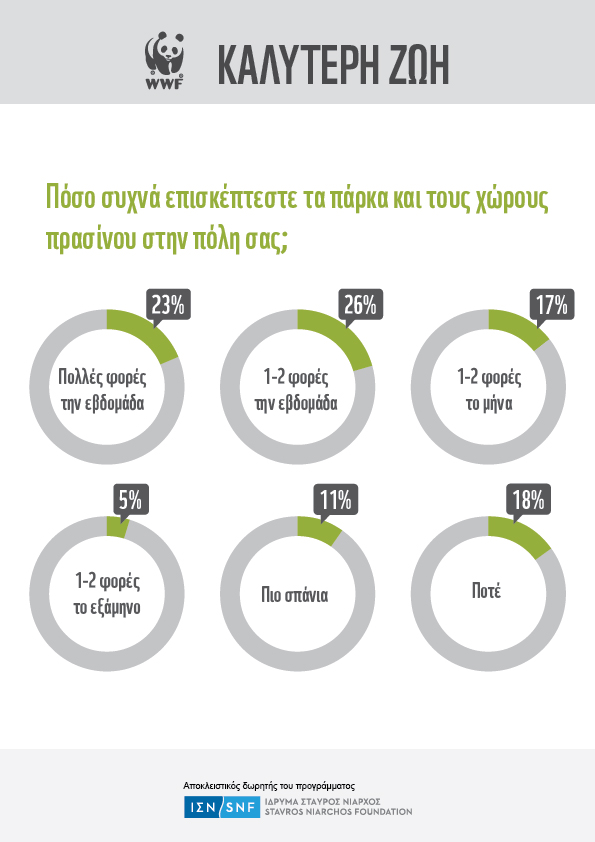 WWF

ΚΑΛΥΤΕΡΗ ΖΩΗ

Πόσο συχνά επισκέπτεστε τα πάρκα και τους χώρους πρασίνου στην πόλη σας;

23%
Πολλές φορές την εβδομάδα

26%
1-2 φορές την εβδομάδα

17%
1-2 φορές το μήνα

5%
1-2 φορές το εξάμηνο

11%
Πιο σπάνια

18%
Ποτέ

Αποκλειστικός δωρητής του προγράμματος
ΙΣΝ SNF ΙΔΡΥΜΑ ΣΤΑΥΡΟΣ ΝΙΑΡΧΟΣ STAVROS NIARCHOS FOUNDATION