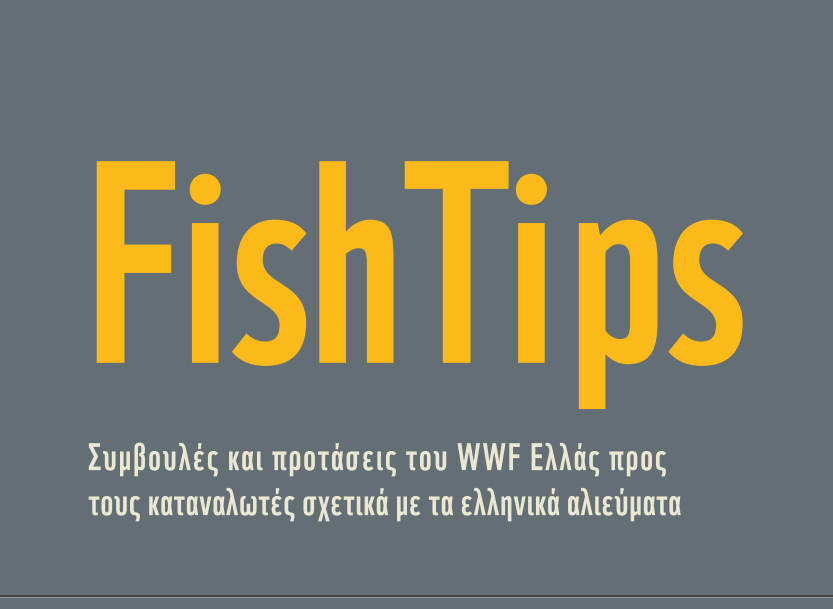 FishTips

Συμβουλές και προτάσεις του WWF Ελλάς προς τους καταναλωτές σχετικά με τα ελληνικά αλιεύματα